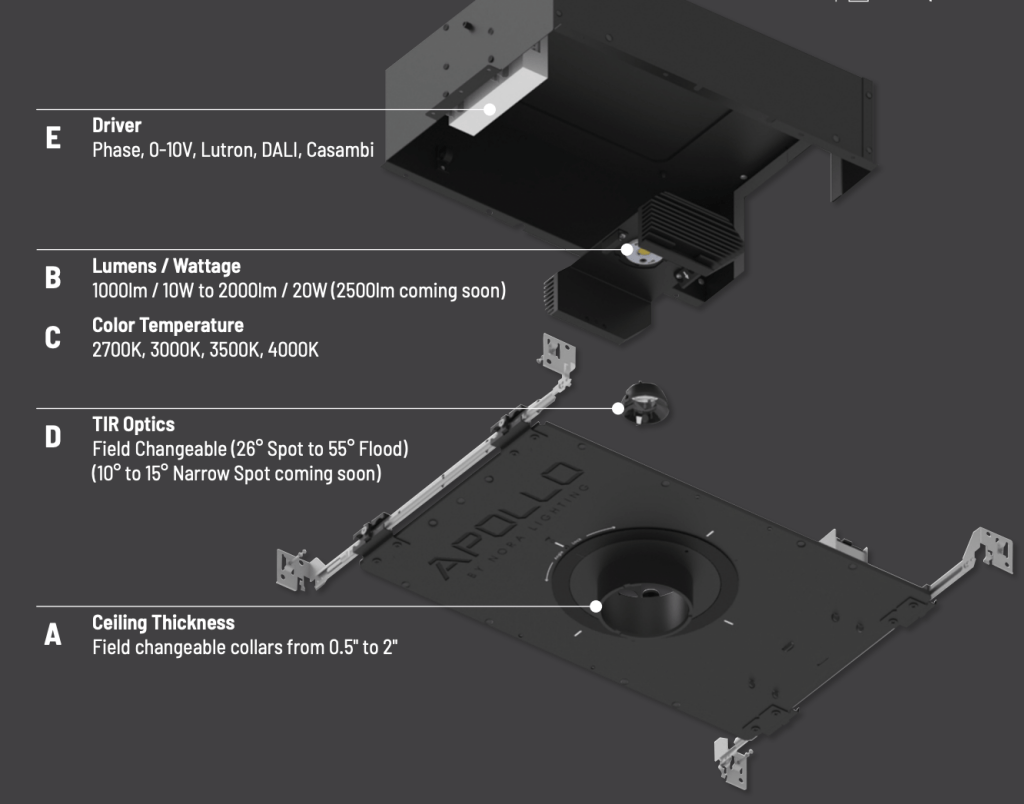 E
Driver
Phase, 0-10V, Lutron, DALI, Casambi

B
Lumens / Wattage
1000lm / 10W to 2000lm / 20W (2500lm coming soon)

C
Color Temperature
2700K, 3000K, 3500K, 4000K

D
TIR Optics
Field Changeable (26° Spot to 55° Flood)
(10° to 15° Narrow Spot coming soon)

APOLLO
BY NORA LIGHTING

A
Ceiling Thickness
Field changeable collars from 0.5" to 2"